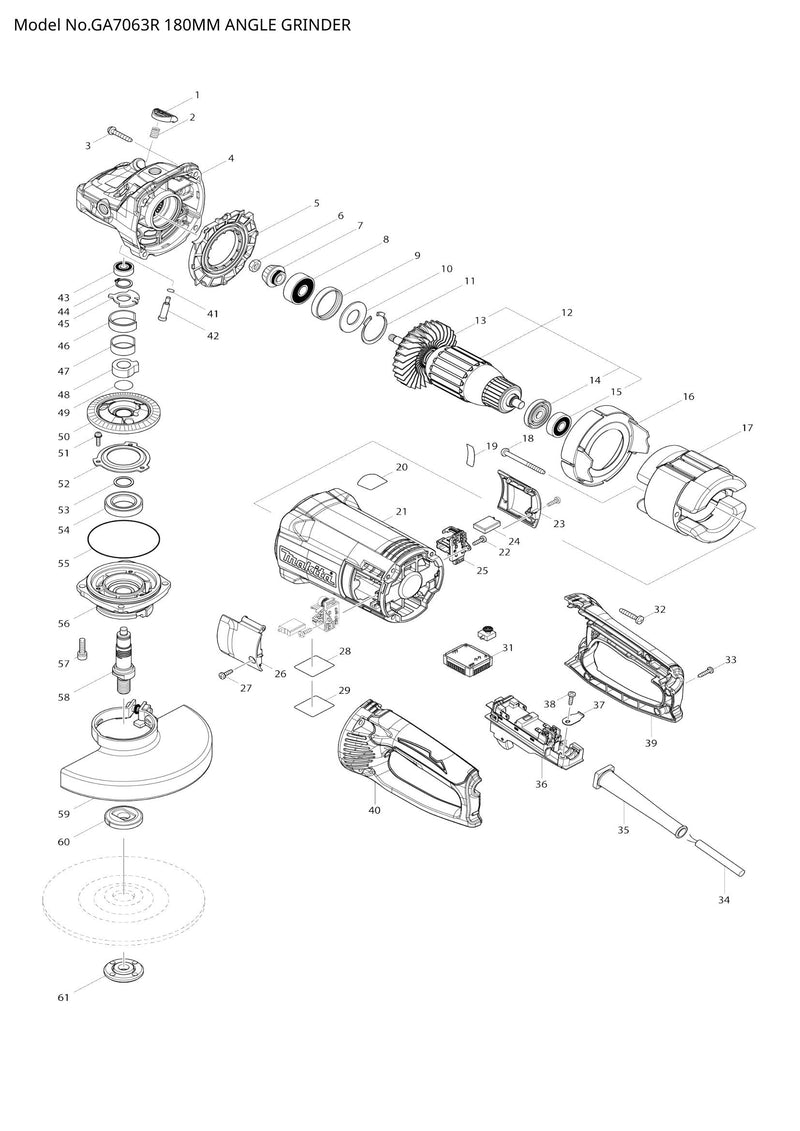 Model No.GA7063R 180MM ANGLE GRINDER

1
2
3
4
5
6
7
8
9
10
11
12
13
14
15
16
17
18
19
20
21
22
23
24
25
26
27
28
29
31
32
33
34
35
36
37
38
39
40
41
42
43
44
45
46
47
48
49
50
51
52
53
54
55
56
57
58
59
60
61
makita