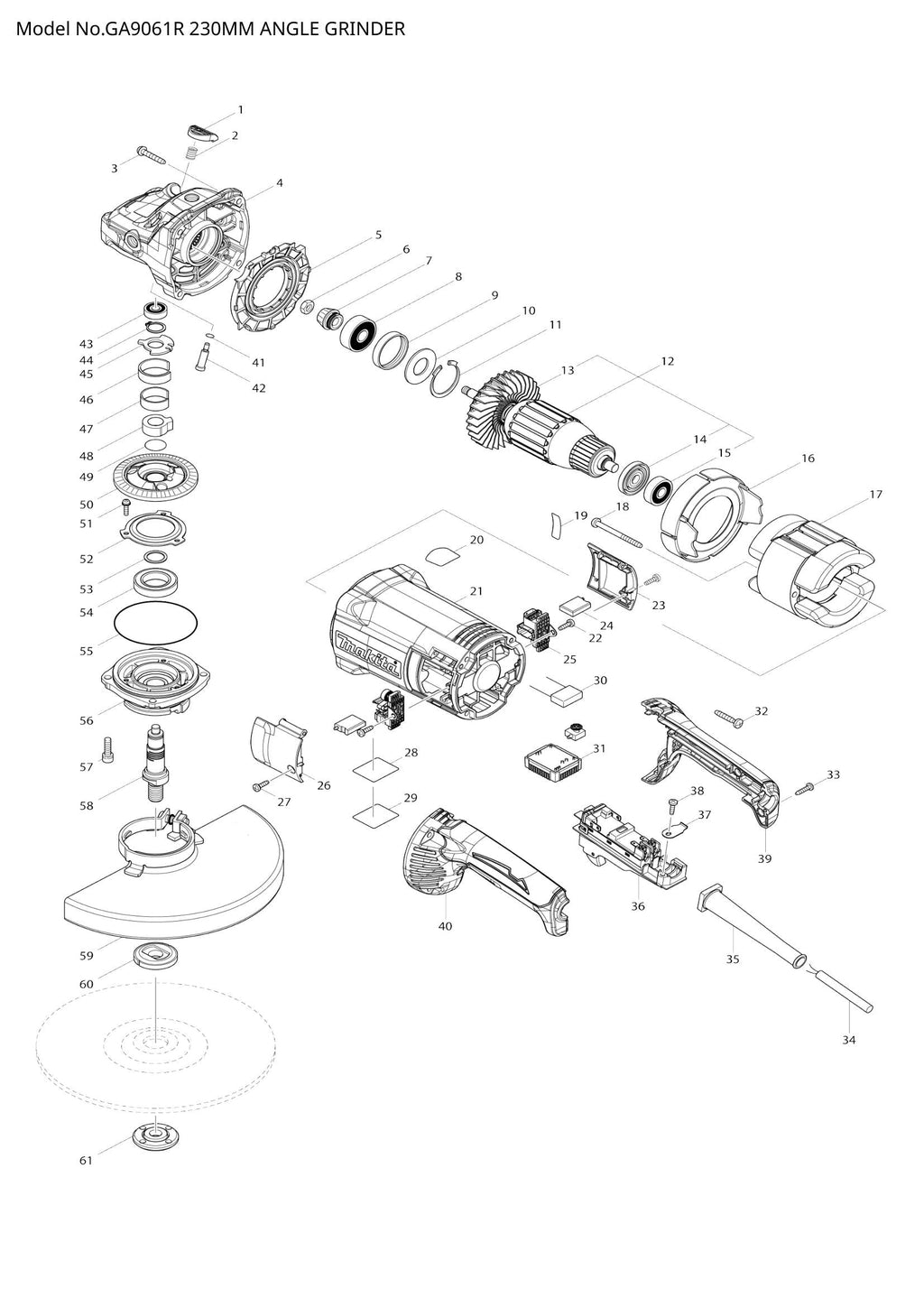 Model No.GA9061R 230MM ANGLE GRINDER

1
2
3
4
5
6
7
8
9
10
11
12
13
14
15
16
17
18
19
20
21
22
23
24
25
26
27
28
29
30
31
32
33
34
35
36
37
38
39
40
41
42
43
44
45
46
47
48
49
50
51
52
53
54
55
56
57
58
59
60
61

makita