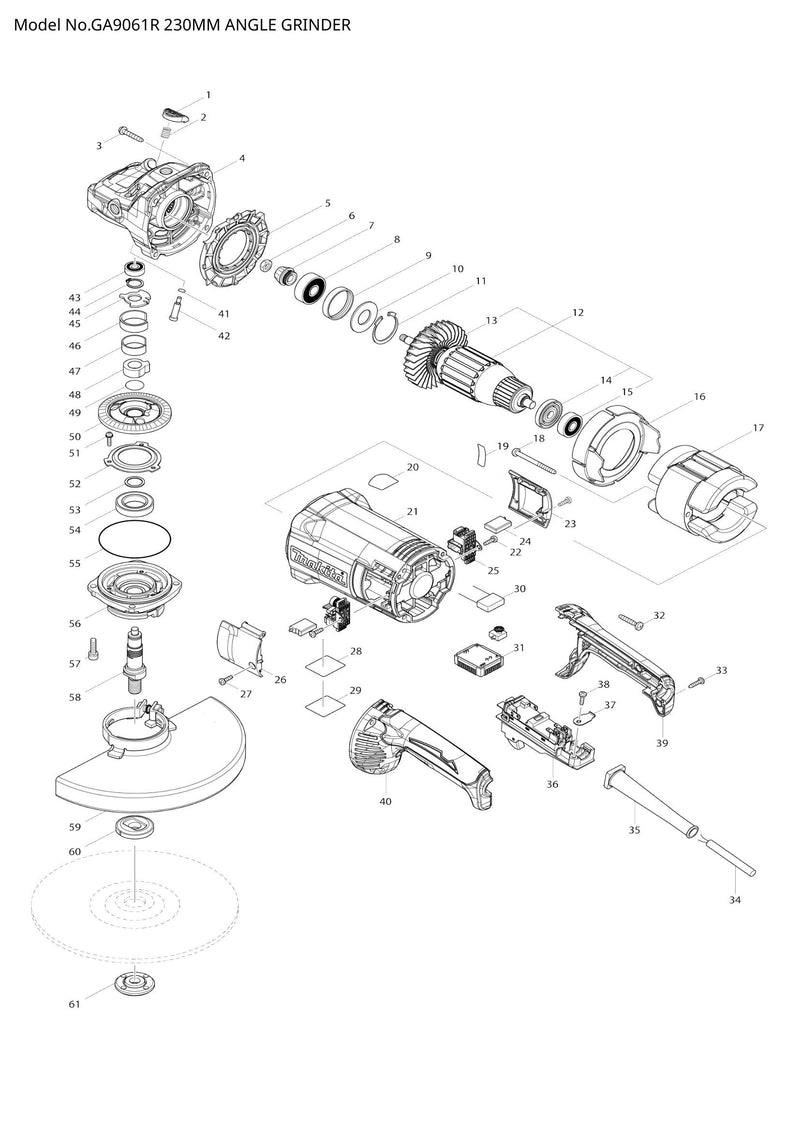 Model No.GA9061R 230MM ANGLE GRINDER

1
2
3
4
5
6
7
8
9
10
11
12
13
14
15
16
17
18
19
20
21
22
23
24
25
26
27
28
29
30
31
32
33
34
35
36
37
38
39
40
41
42
43
44
45
46
47
48
49
50
51
52
53
54
55
56
57
58
59
60
61

makita