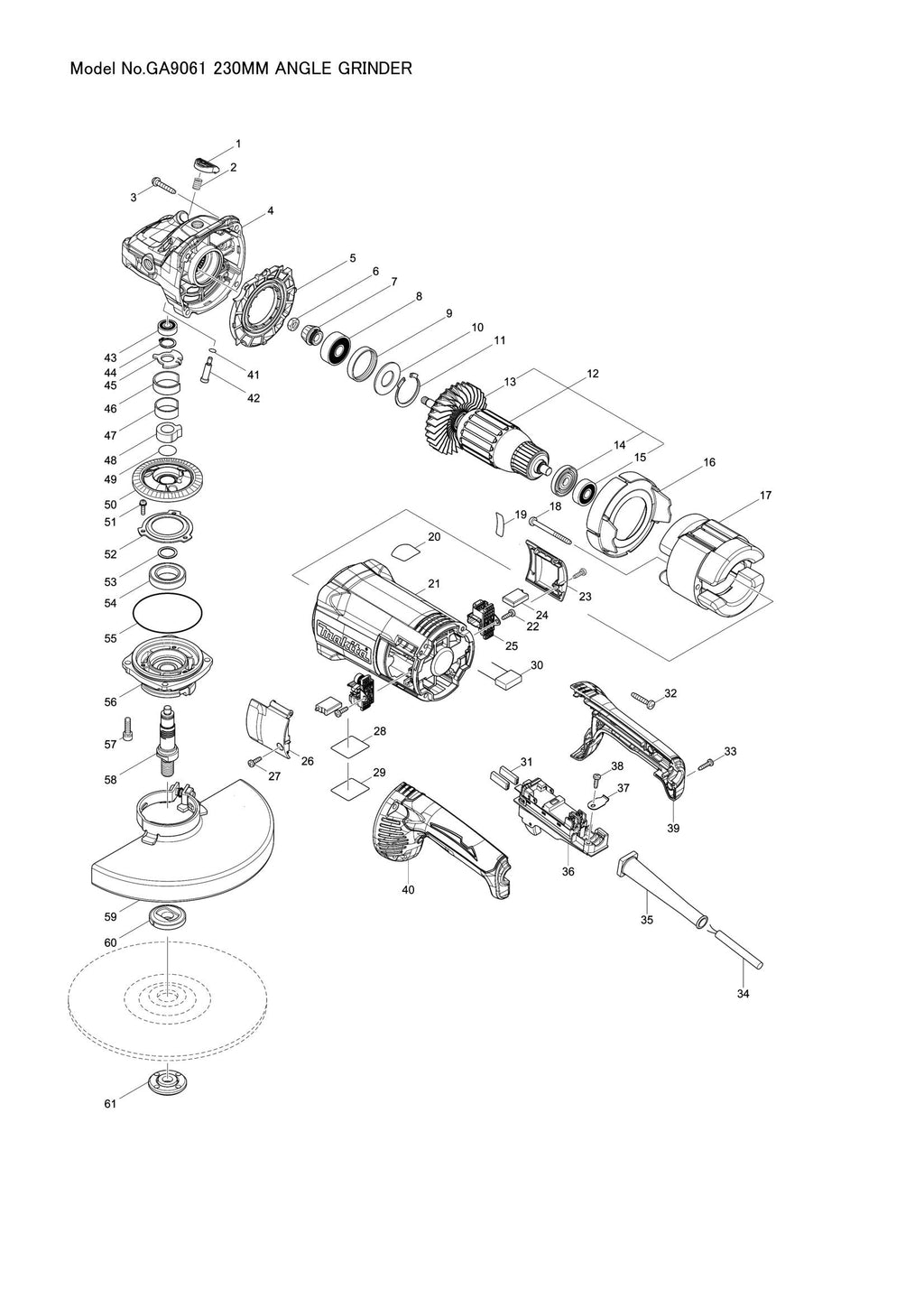 Model No.GA9061 230MM ANGLE GRINDER

1
2
3
4
5
6
7
8
9
10
11
12
13
14
15
16
17
18
19
20
21
22
23
24
25
26
27
28
29
30
31
32
33
34
35
36
37
38
39
40
41
42
43
44
45
46
47
48
49
50
51
52
53
54
55
56
57
58
59
60
61

makita