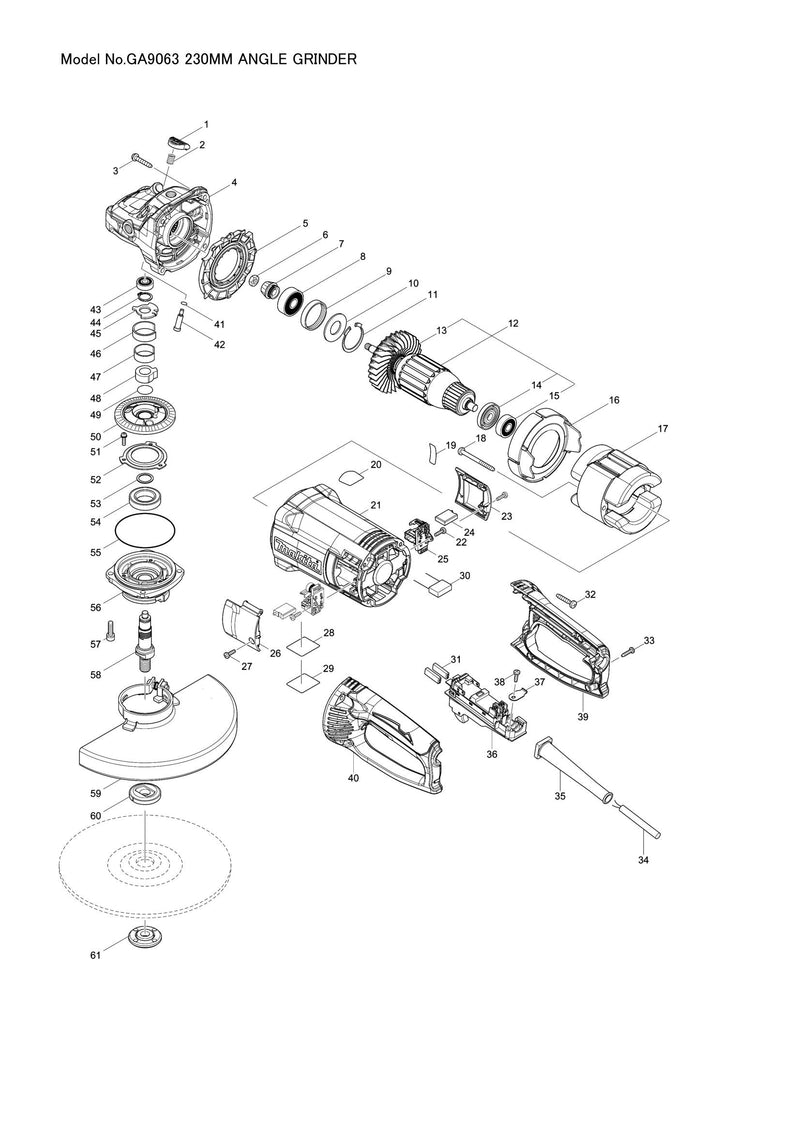 Model No.GA9063 230MM ANGLE GRINDER

1
2
3
4
5
6
7
8
9
10
11
12
13
14
15
16
17
18
19
20
21
22
23
24
25
26
27
28
29
30
31
32
33
34
35
36
37
38
39
40
41
42
43
44
45
46
47
48
49
50
51
52
53
54
55
56
57
58
59
60
61

makita