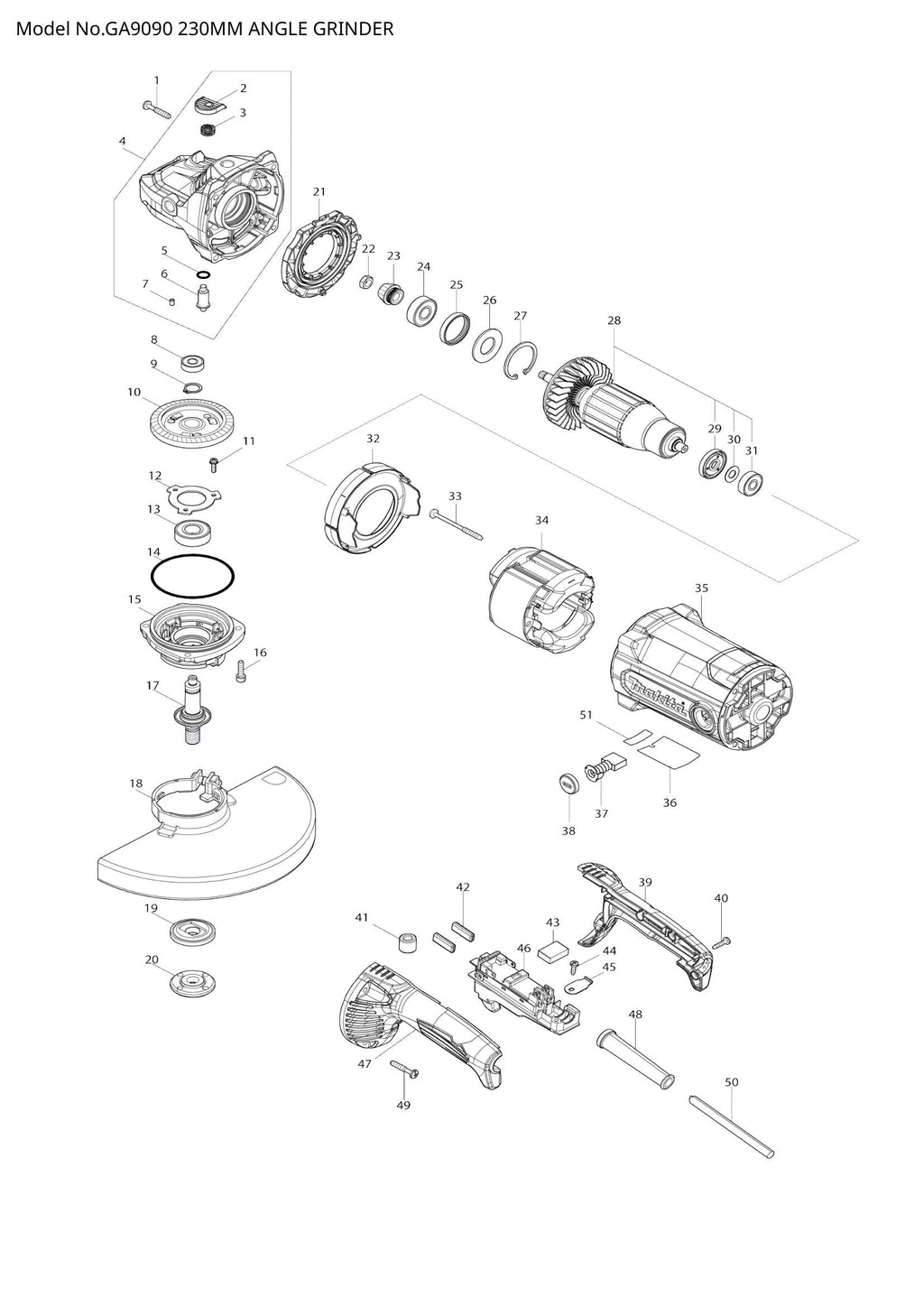 Model No.GA9090 230MM ANGLE GRINDER

1
2
3
4
5
6
7
8
9
10
11
12
13
14
15
16
17
18
19
20
21
22
23
24
25
26
27
28
29
30
31
32
33
34
35
makita
51
36
37
38
39
40
41
42
43
44
45
46
47
48
49
50