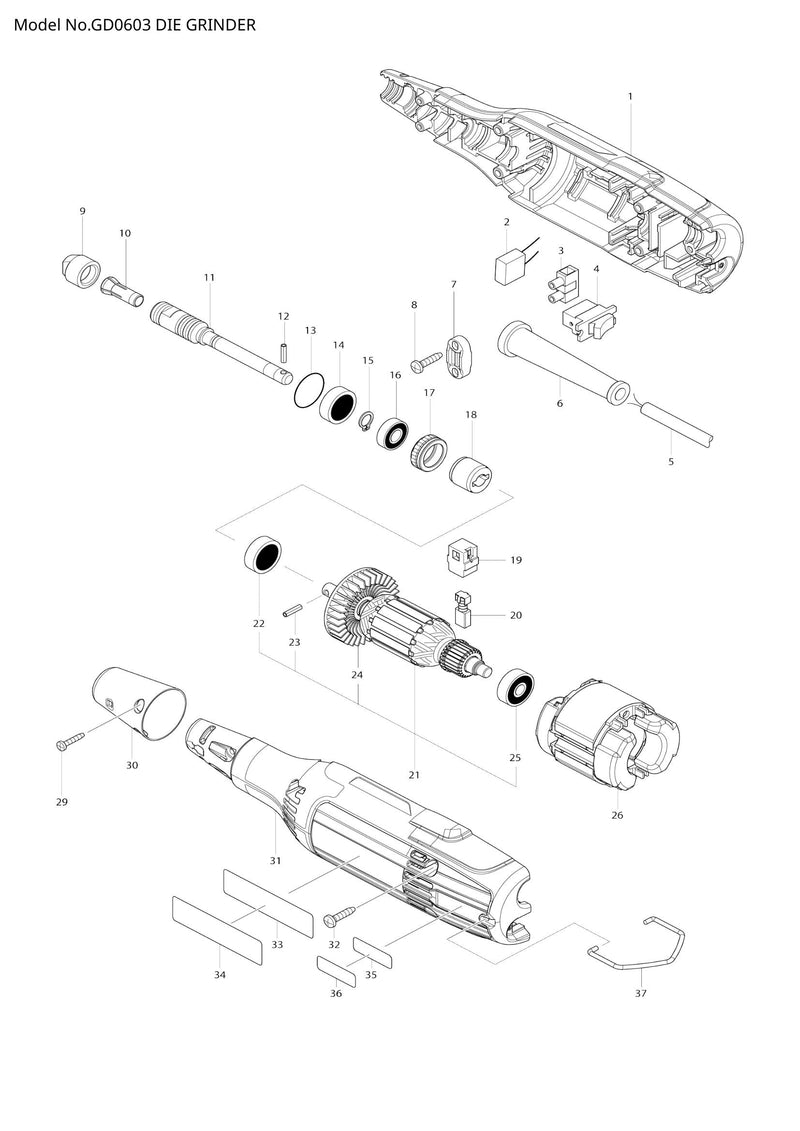 Model No.GD0603 DIE GRINDER

1
2
3
4
9
10
11
12
13
14
15
16
17
18
8
7
6
5
19
20
22
23
24
21
25
26
30
29
31
33
34
32
35
36
37