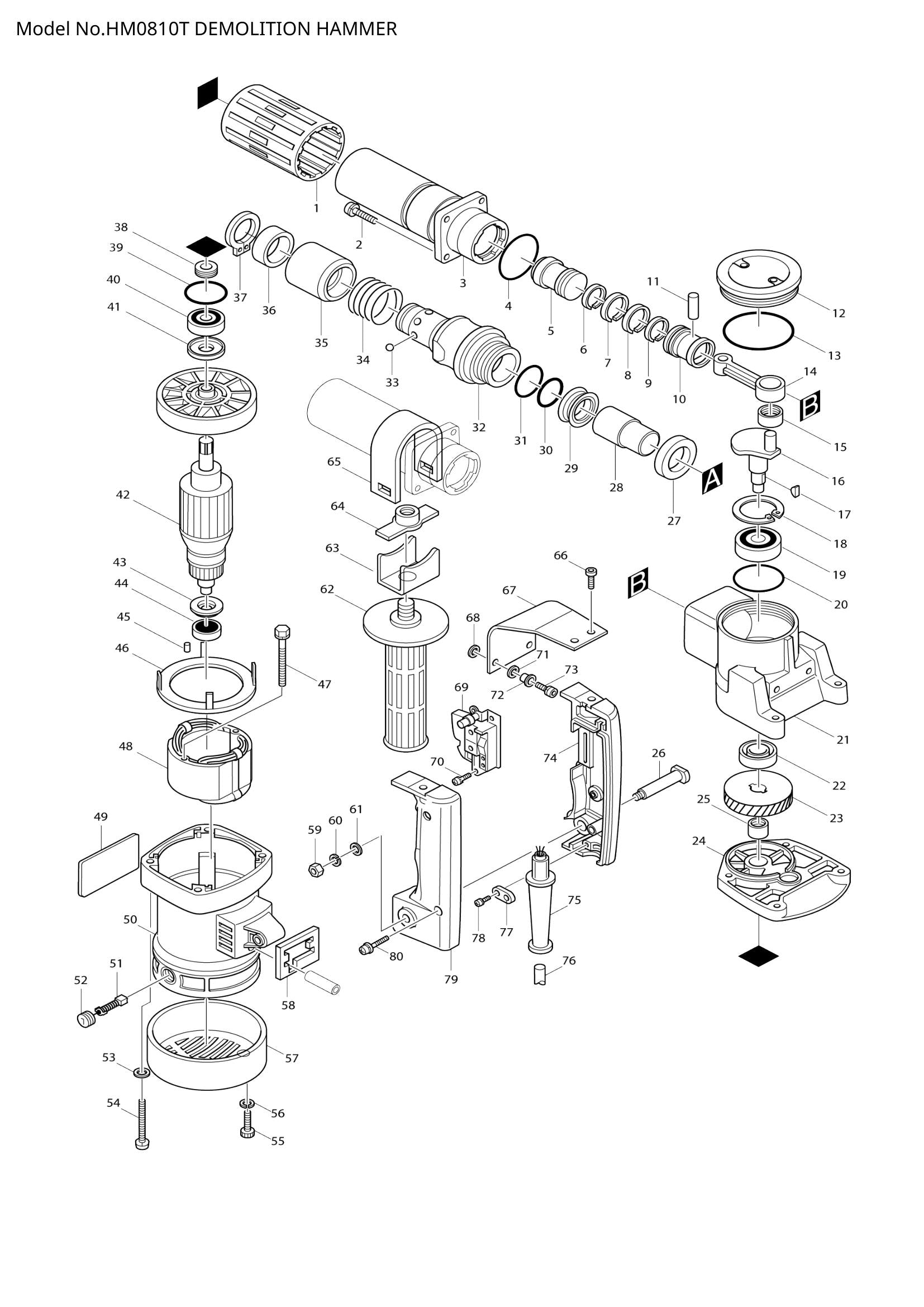 Model No.HM0810T DEMOLITION HAMMER

1 2 3 4 5 6 7 8 9 10 11 12 13 14 B 15 16 17 18 19 20 B 21 22 23 24 25 26 27 A 28 29 30 31 32 33 34 35 36 37 38 39 40 41 42 43 44 45 46 47 48 49 50 51 52 53 54 55 56 57 58 59 60 61 62 63 64 65 66 67 68 69 70 71 72 73 74 75 76 77 78 79 80