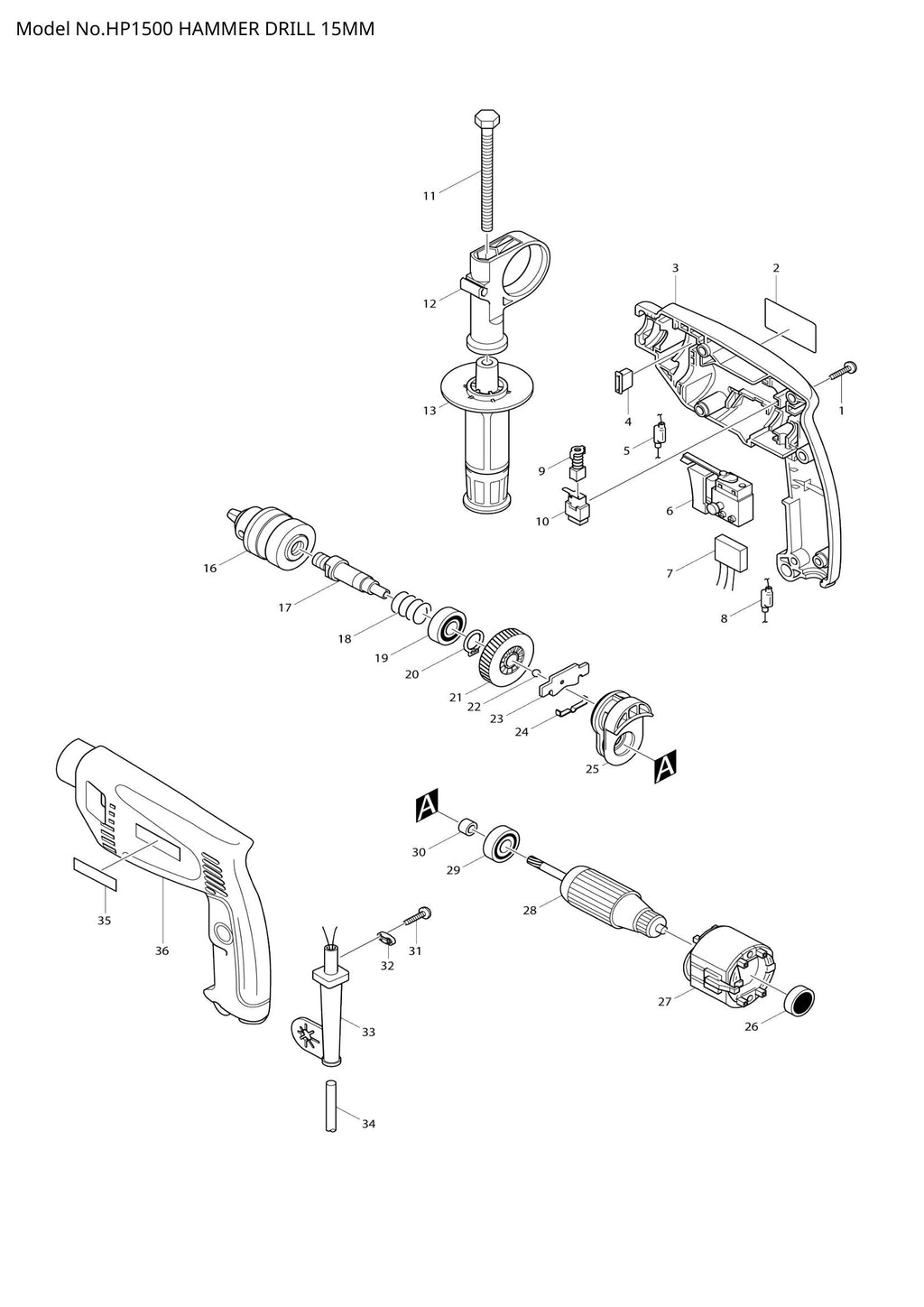 Model No.HP1500 HAMMER DRILL 15MM

11
12
13
3
2
4
1
5
9
10
6
7
8
16
17
18
19
20
21
22
23
24
25
A
A
30
29
28
27
26
35
36
31
32
33
34