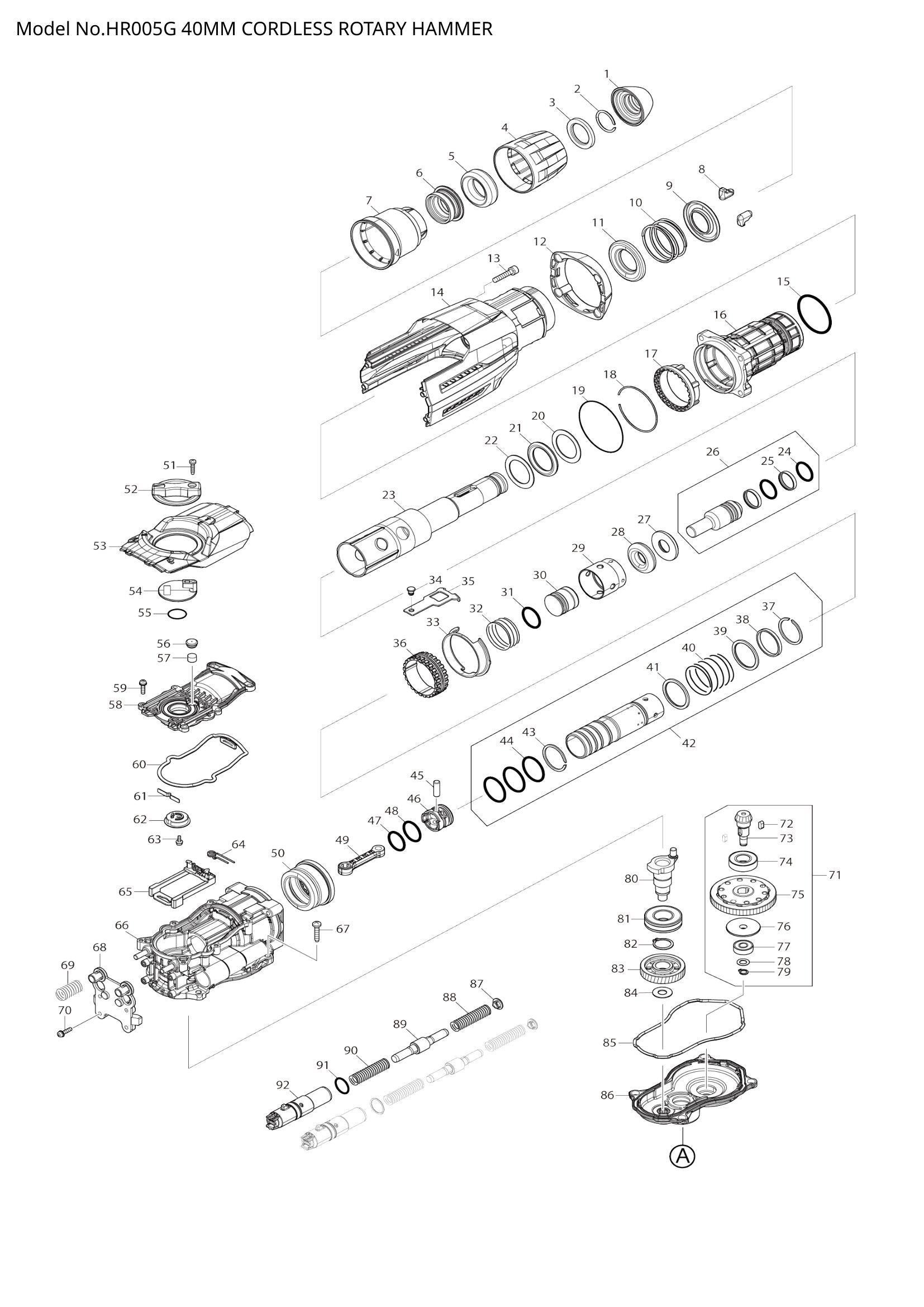 Model No.HR005G 40MM CORDLESS ROTARY HAMMER

1
2
3
4
5
6
7
8
9
10
11
12
13
14
15
16
17
18
19
20
21
22
23
24
25
26
27
28
29
30
31
32
33
34
35
36
37
38
39
40
41
42
43
44
45
46
47
48
49
50
51
52
53
54
55
56
57
58
59
60
61
62
63
64
65
66
67
68
69
70
71
72
73
74
75
76
77
78
79
80
81
82
83
84
85
86
87
88
89
90
91
92
A