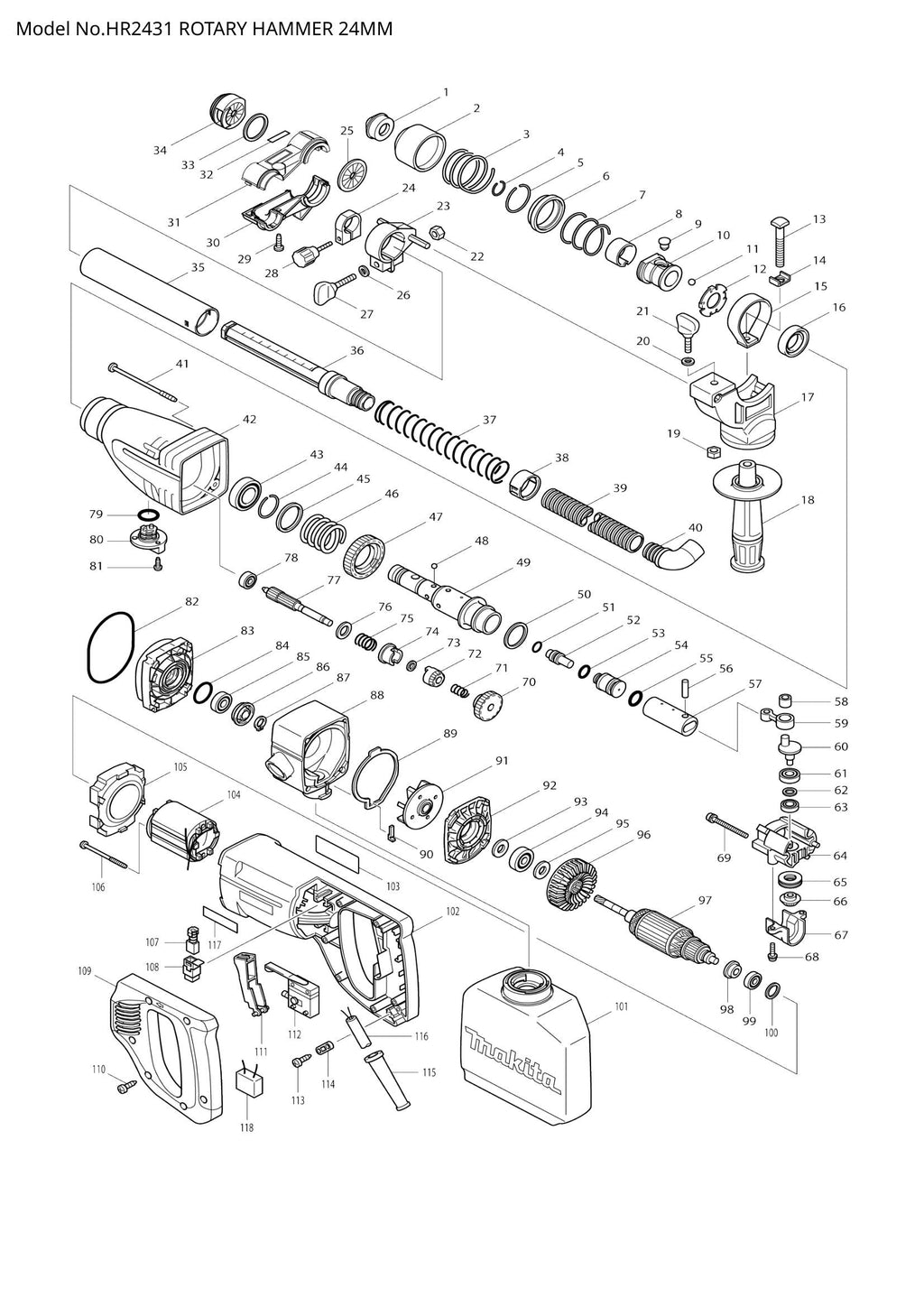 Model No.HR2431 ROTARY HAMMER 24MM

1
2
3
4
5
6
7
8
9
10
11
12
13
14
15
16
17
18
19
20
21
22
23
24
25
26
27
28
29
30
31
32
33
34
35
36
37
38
39
40
41
42
43
44
45
46
47
48
49
50
51
52
53
54
55
56
57
58
59
60
61
62
63
64
65
66
67
68
69
70
71
72
73
74
75
76
77
78
79
80
81
82
83
84
85
86
87
88
89
90
91
92
93
94
95
96
97
98
99
100
101
102
103
104
105
106
107
108
109
110
111
112
113
114
115
116
117
118

makita