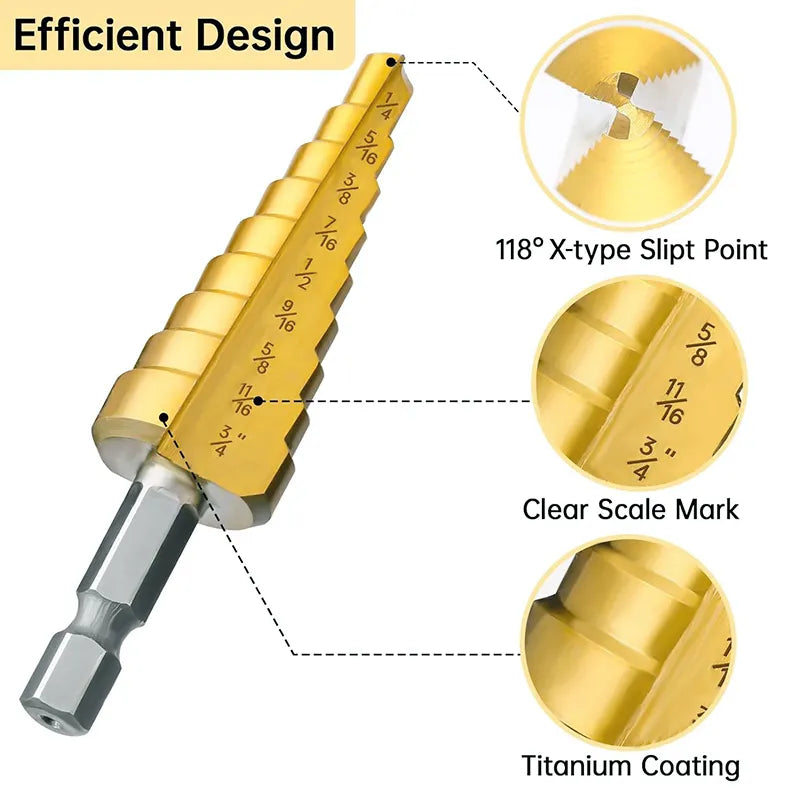 Efficient Design

$\frac{1}{4}$
$\frac{5}{16}$
$\frac{3}{8}$
$\frac{7}{16}$
$\frac{1}{2}$
$\frac{9}{16}$
$\frac{5}{8}$
$\frac{11}{16}$
$\frac{3}{4}$"

118° X-type Slipt Point

$\frac{5}{8}$
$\frac{11}{16}$
$\frac{3}{4}$"

Clear Scale Mark

Titanium Coating