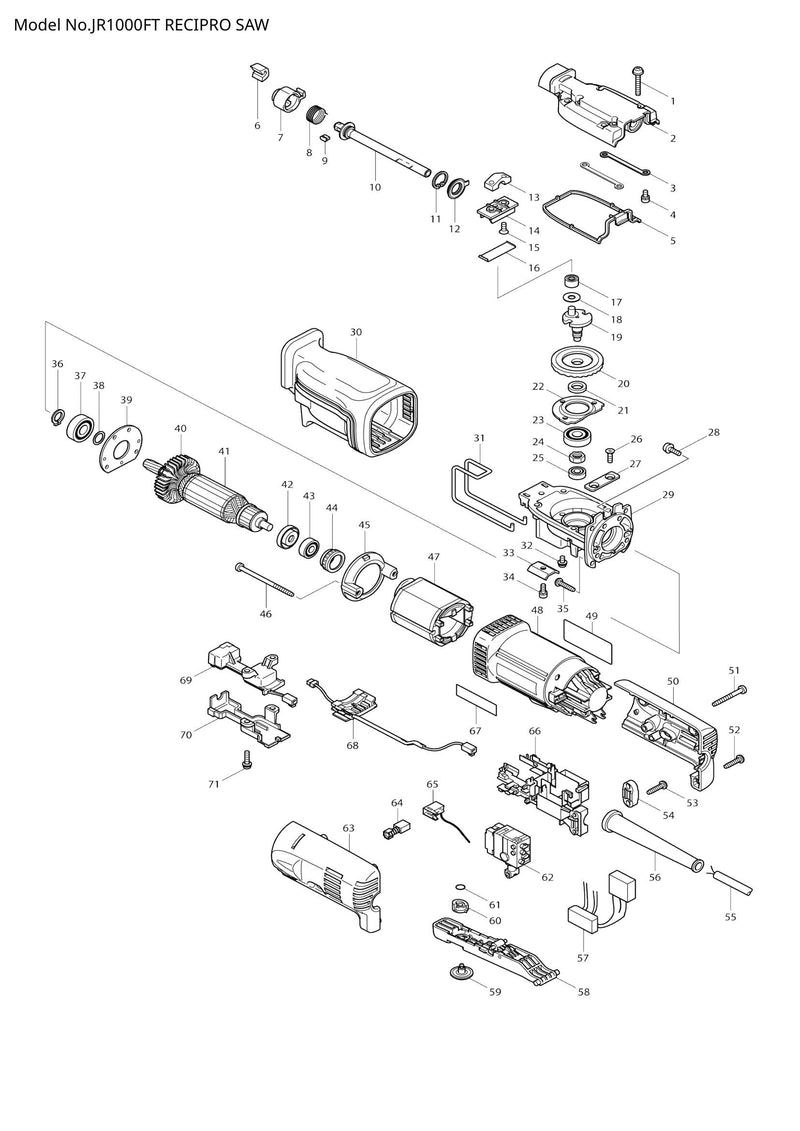 Model No.JR1000FT RECIPRO SAW

1
2
3
4
5
6
7
8
9
10
11
12
13
14
15
16
17
18
19
20
21
22
23
24
25
26
27
28
29
30
31
32
33
34
35
36
37
38
39
40
41
42
43
44
45
46
47
48
49
50
51
52
53
54
55
56
57
58
59
60
61
62
63
64
65
66
67
68
69
70
71