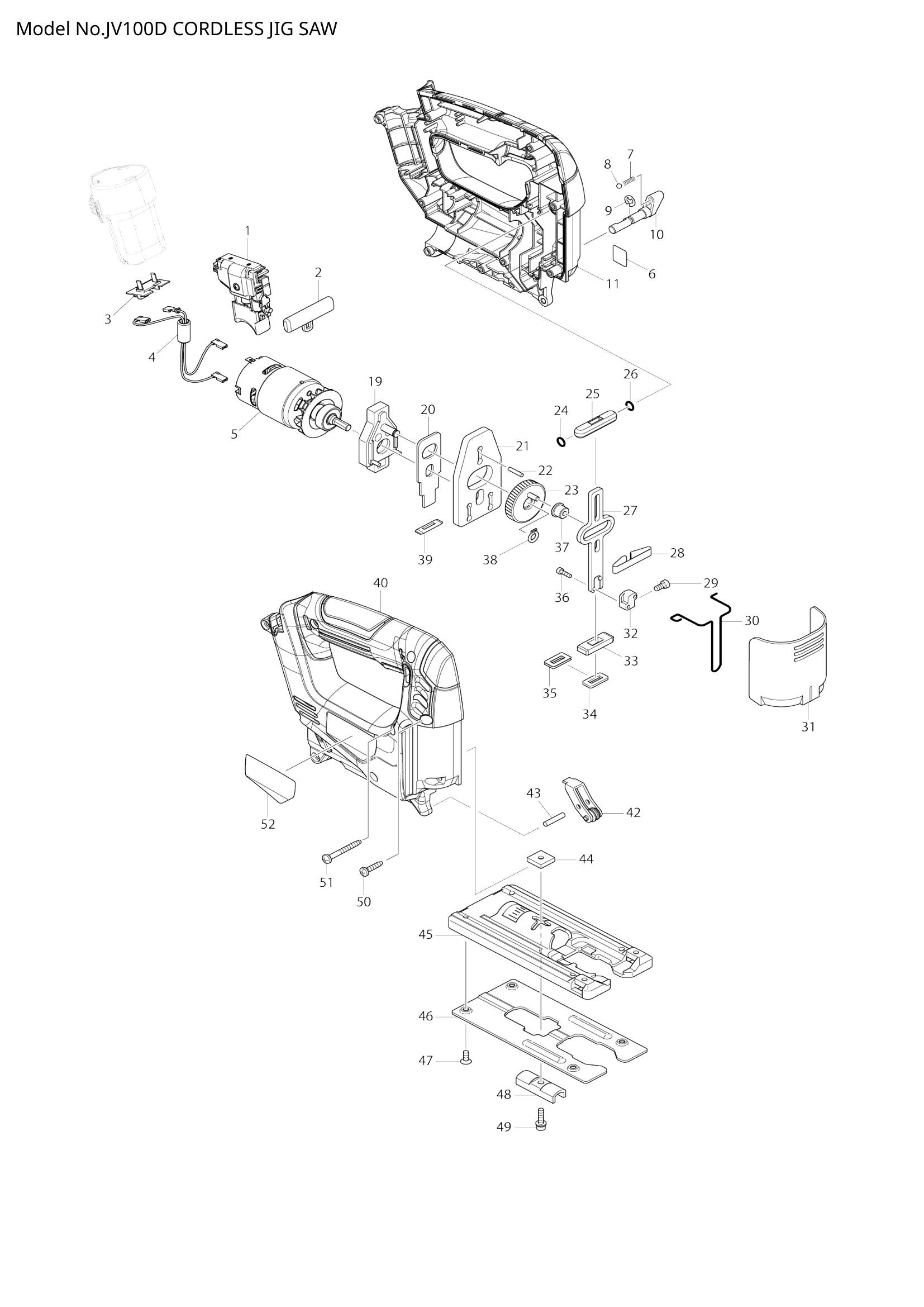 Model No.JV100D CORDLESS JIG SAW

8 7
9
10
6
11
1
2
3
4
5
19
20
21
22
23
24
25
26
27
28
29
30
31
32
33
34
35
36
37
38
39
40
42
43
44
45
46
47
48
49
50
51
52