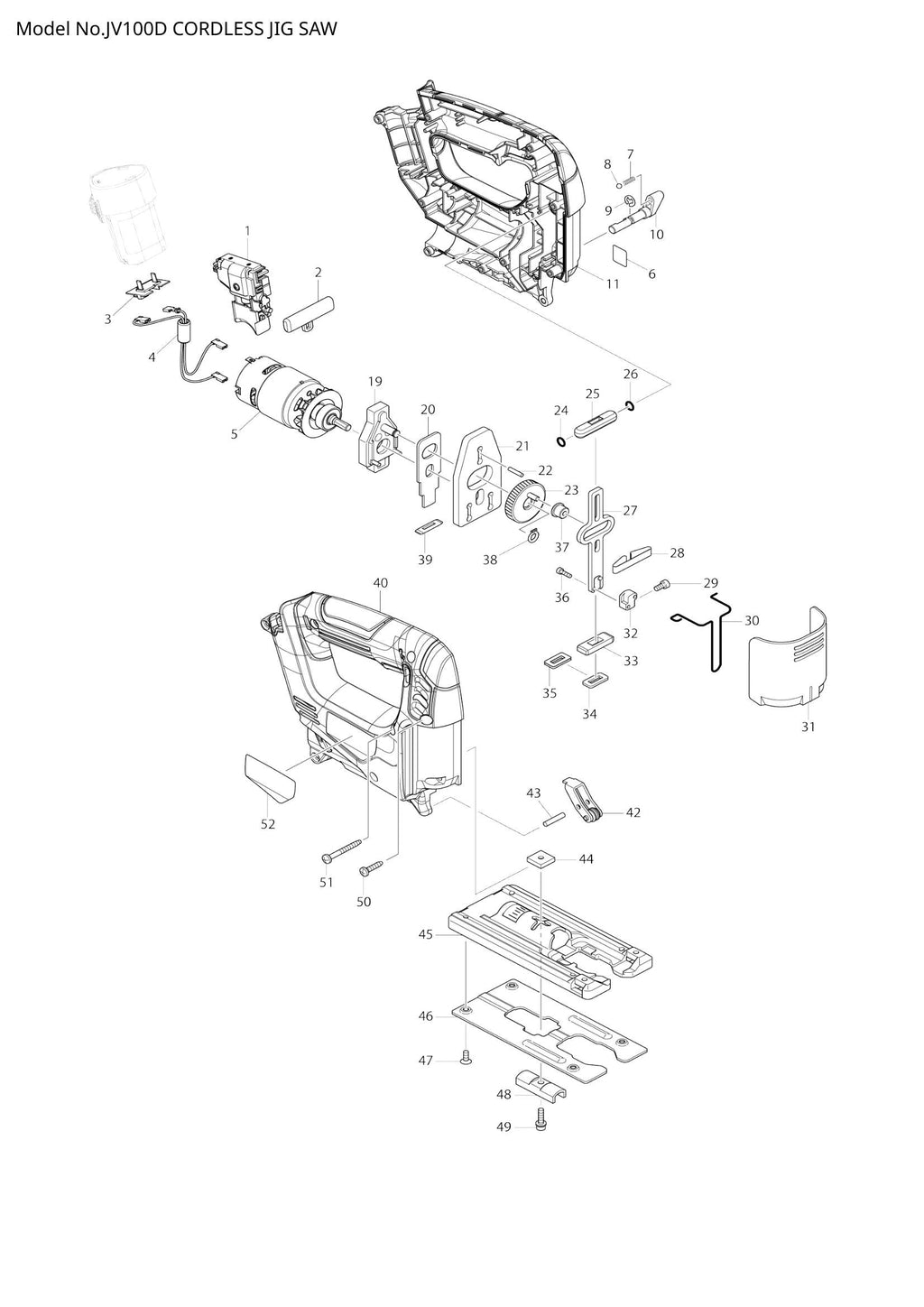 Model No.JV100D CORDLESS JIG SAW

8
7
9
10
6
11
1
2
3
4
5
19
20
21
22
23
24
25
26
27
28
29
30
31
32
33
34
35
36
37
38
39
40
42
43
44
45
46
47
48
49
50
51
52