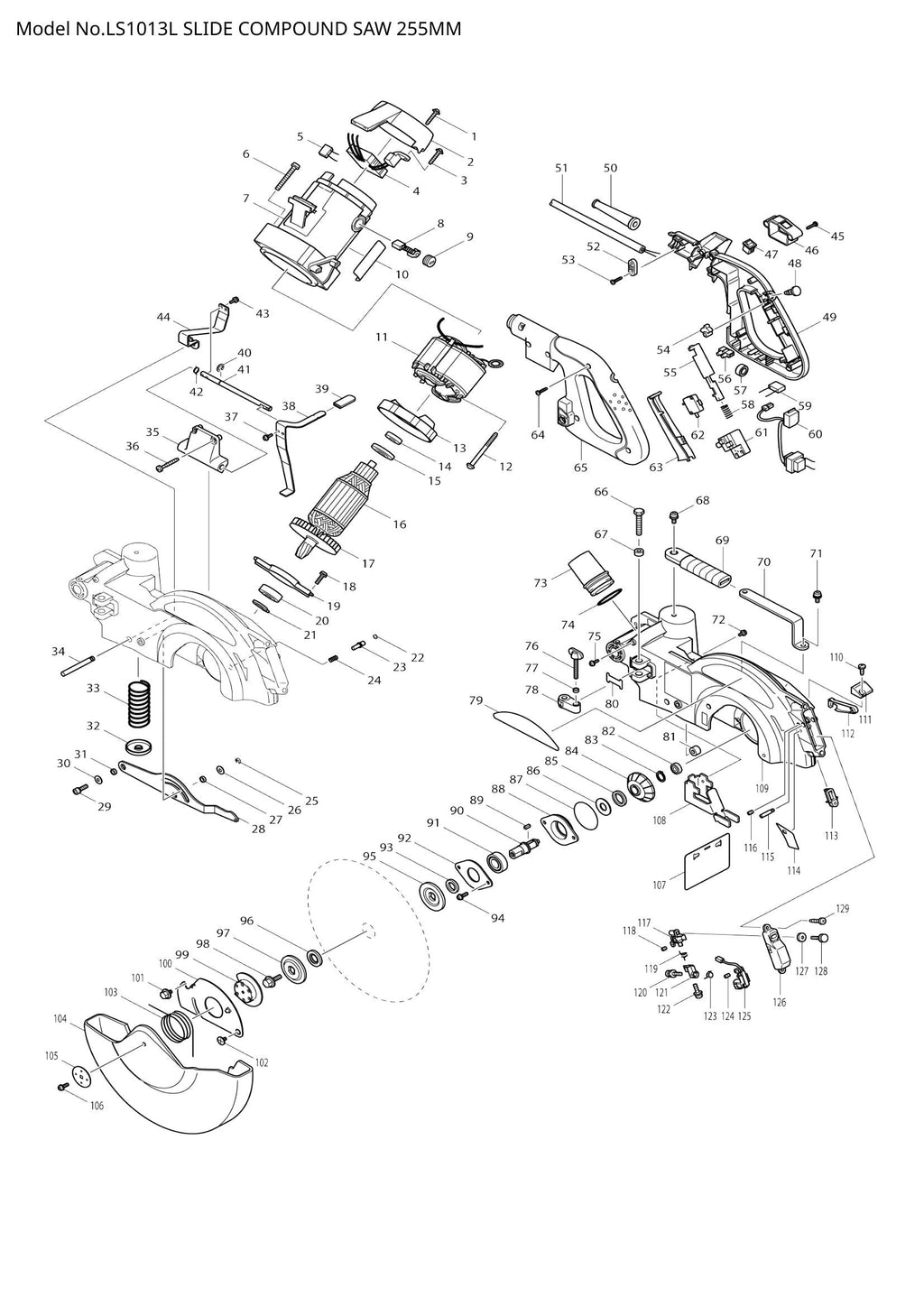 Model No.LS1013L SLIDE COMPOUND SAW 255MM

1
2
3
4
5
6
7
8
9
10
11
12
13
14
15
16
17
18
19
20
21
22
23
24
25
26
27
28
29
30
31
32
33
34
35
36
37
38
39
40
41
42
43
44
45
46
47
48
49
50
51
52
53
54
55
56
57
58
59
60
61
62
63
64
65
66
67
68
69
70
71
72
73
74
75
76
77
78
79
80
81
82
83
84
85
86
87
88
89
90
91
92
93
94
95
96
97
98
99
100
101
102
103
104
105
106
107
108
109
110
111
112
113
114
115
116
117
118
119
120
121
122
123
124
125
126
127
128
129