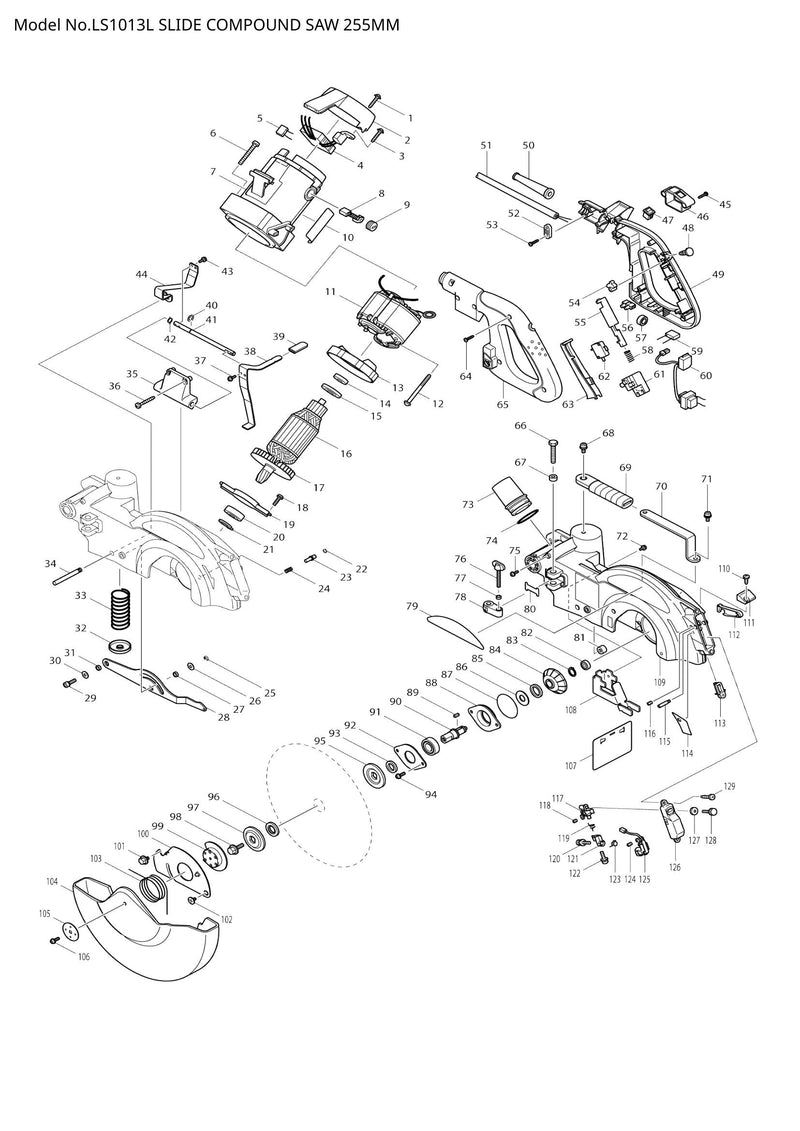 Model No.LS1013L SLIDE COMPOUND SAW 255MM

1
2
3
4
5
6
7
8
9
10
11
12
13
14
15
16
17
18
19
20
21
22
23
24
25
26
27
28
29
30
31
32
33
34
35
36
37
38
39
40
41
42
43
44
45
46
47
48
49
50
51
52
53
54
55
56
57
58
59
60
61
62
63
64
65
66
67
68
69
70
71
72
73
74
75
76
77
78
79
80
81
82
83
84
85
86
87
88
89
90
91
92
93
94
95
96
97
98
99
100
101
102
103
104
105
106
107
108
109
110
111
112
113
114
115
116
117
118
119
120
121
122
123
124
125
126
127
128
129