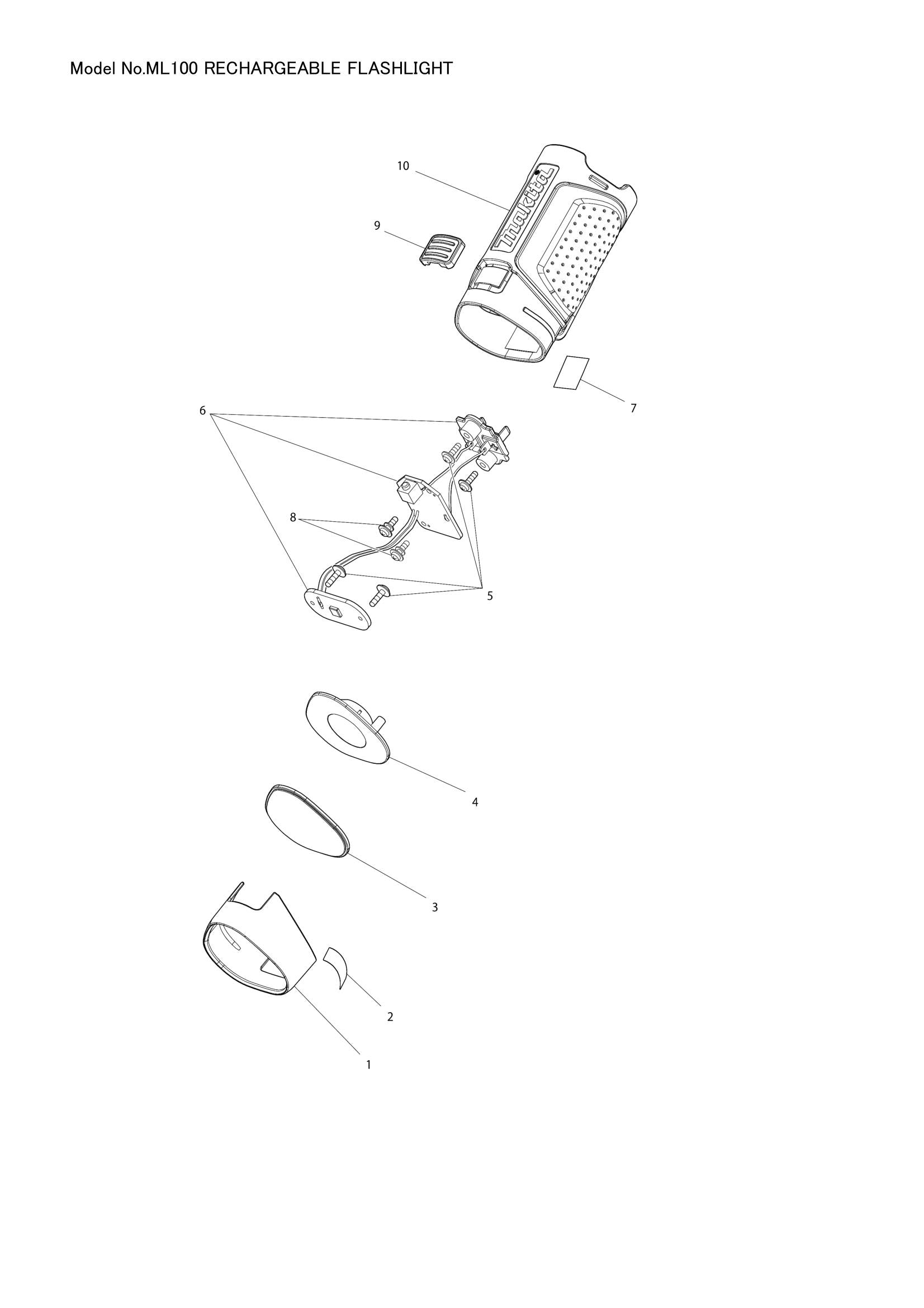 Model No.ML100 RECHARGEABLE FLASHLIGHT

10

makita

9

7

6

8

5

4

3

2

1