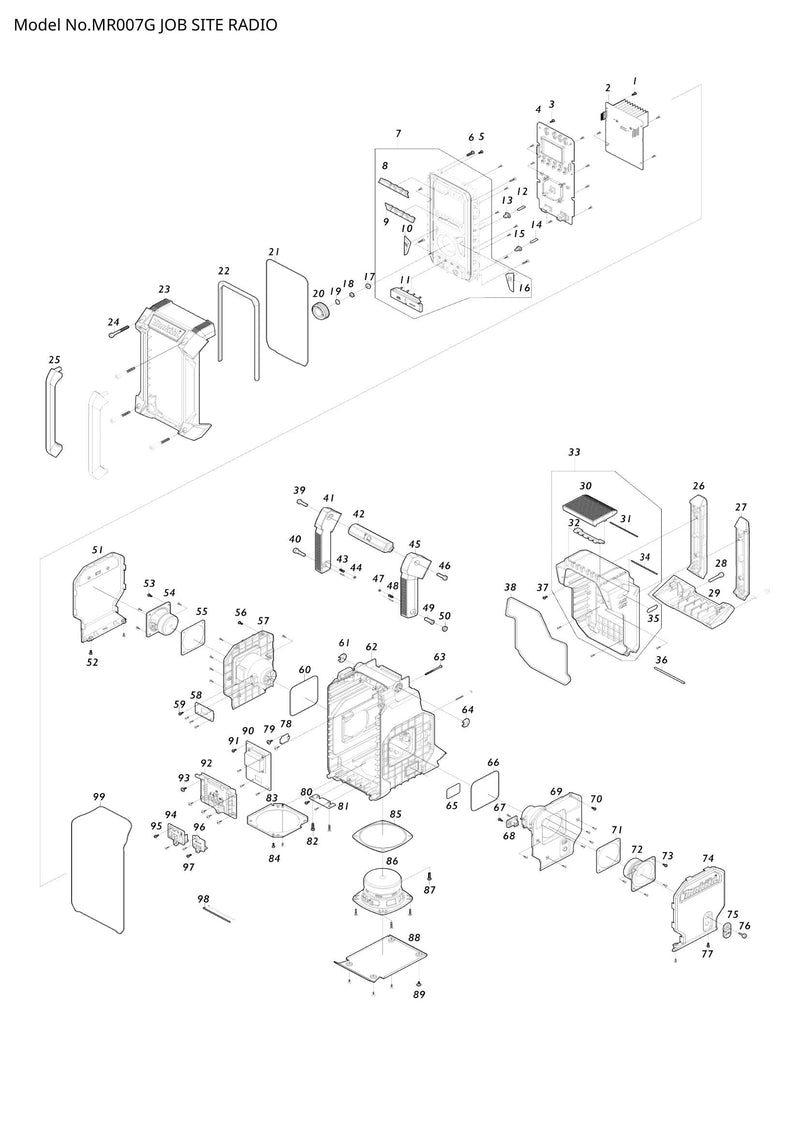 Model No.MR007G JOB SITE RADIO

1
2
3
4
5
6
7
8
9
10
11
12
13
14
15
16
17
18
19
20
21
22
23
24
25
26
27
28
29
30
31
32
33
34
35
36
37
38
39
40
41
42
43
44
45
46
47
48
49
50
51
52
53
54
55
56
57
58
59
60
61
62
63
64
65
66
67
68
69
70
71
72
73
74
75
76
77
78
79
80
81
82
83
84
85
86
87
88
89
90
91
92
93
94
95
96
97
98
99