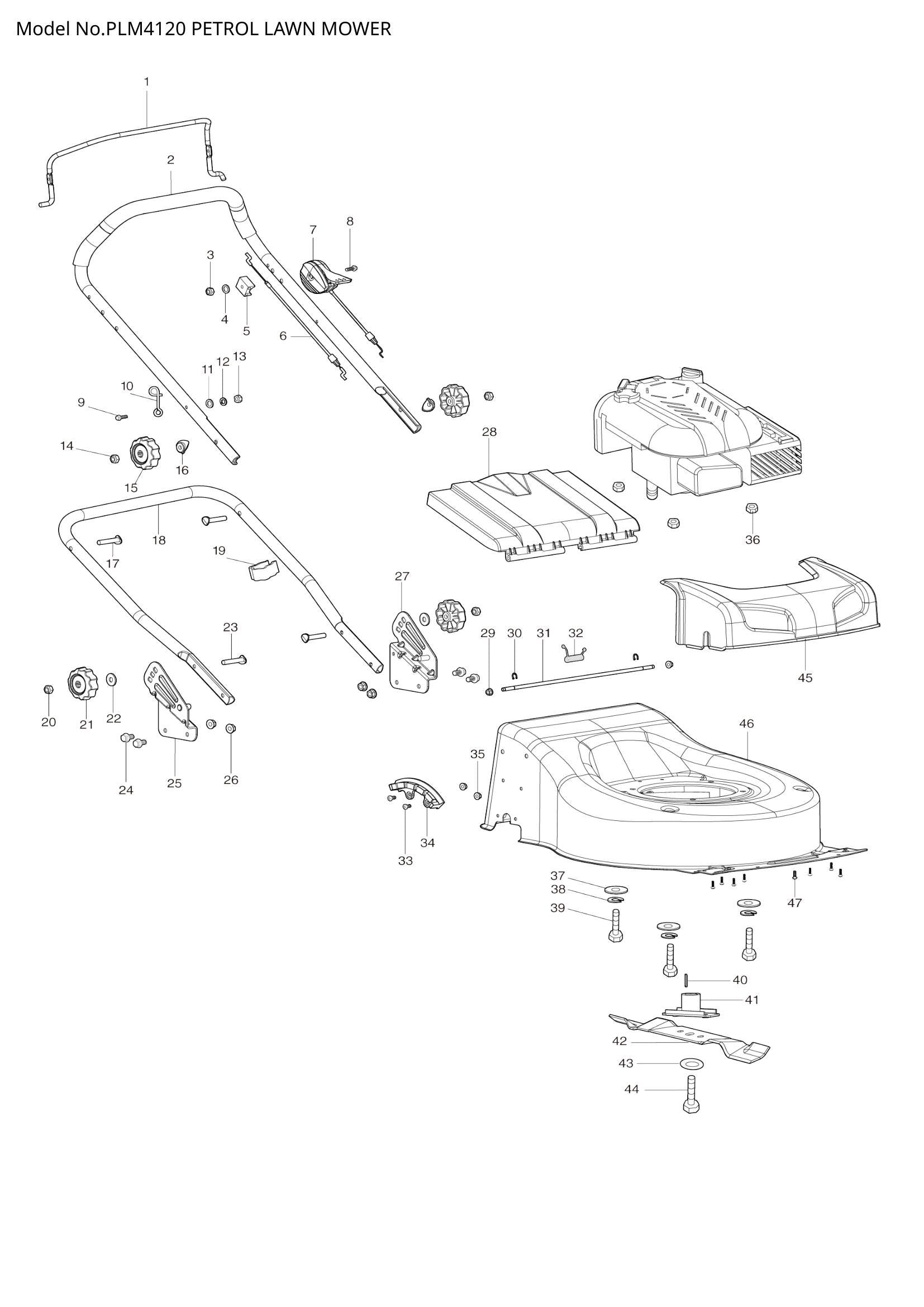 Model No.PLM4120 PETROL LAWN MOWER

1
2
3
4
5
6
7
8
9
10
11
12
13
14
15
16
17
18
19
20
21
22
23
24
25
26
27
28
29
30
31
32
33
34
35
36
37
38
39
40
41
42
43
44
45
46
47