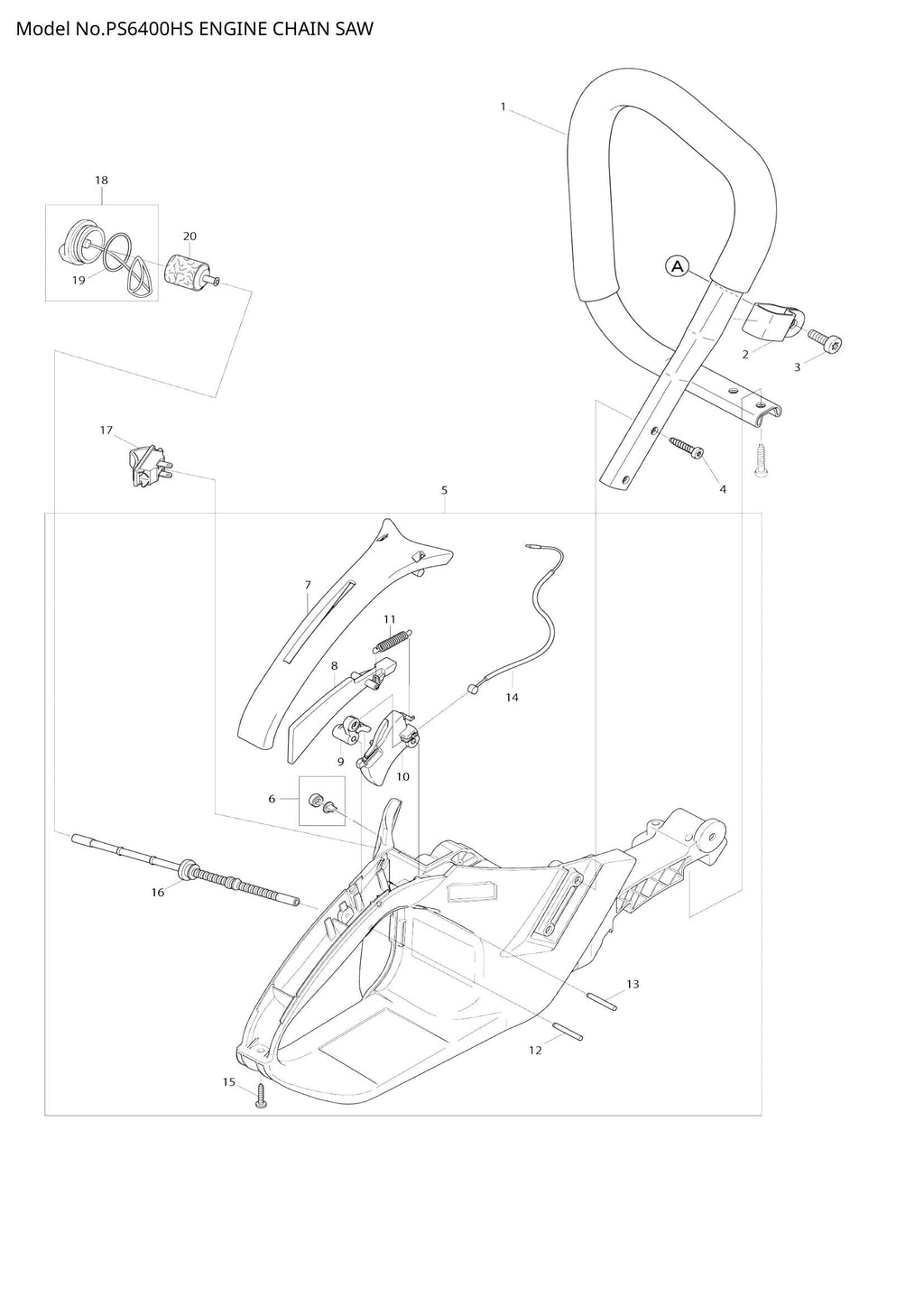 Model No.PS6400HS ENGINE CHAIN SAW

1

18

20

19

A

2

3

17

4

5

7

11

8

14

9

10

6

16

13

12

15