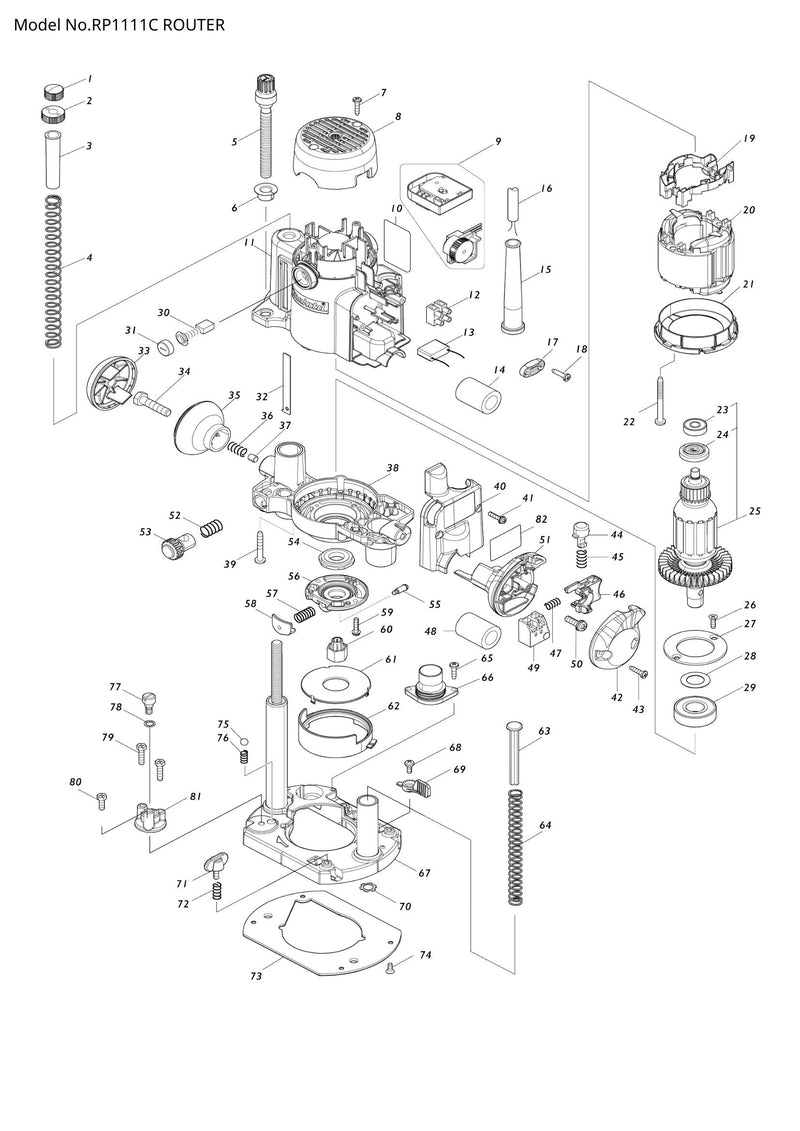 Model No.RP1111C ROUTER

1
2
3
4
5
6
7
8
9
10
11
12
13
14
15
16
17
18
19
20
21
22
23
24
25
26
27
28
29
30
31
32
33
34
35
36
37
38
39
40
41
42
43
44
45
46
47
48
49
50
51
52
53
54
55
56
57
58
59
60
61
62
63
64
65
66
67
68
69
70
71
72
73
74
75
76
77
78
79
80
81
82