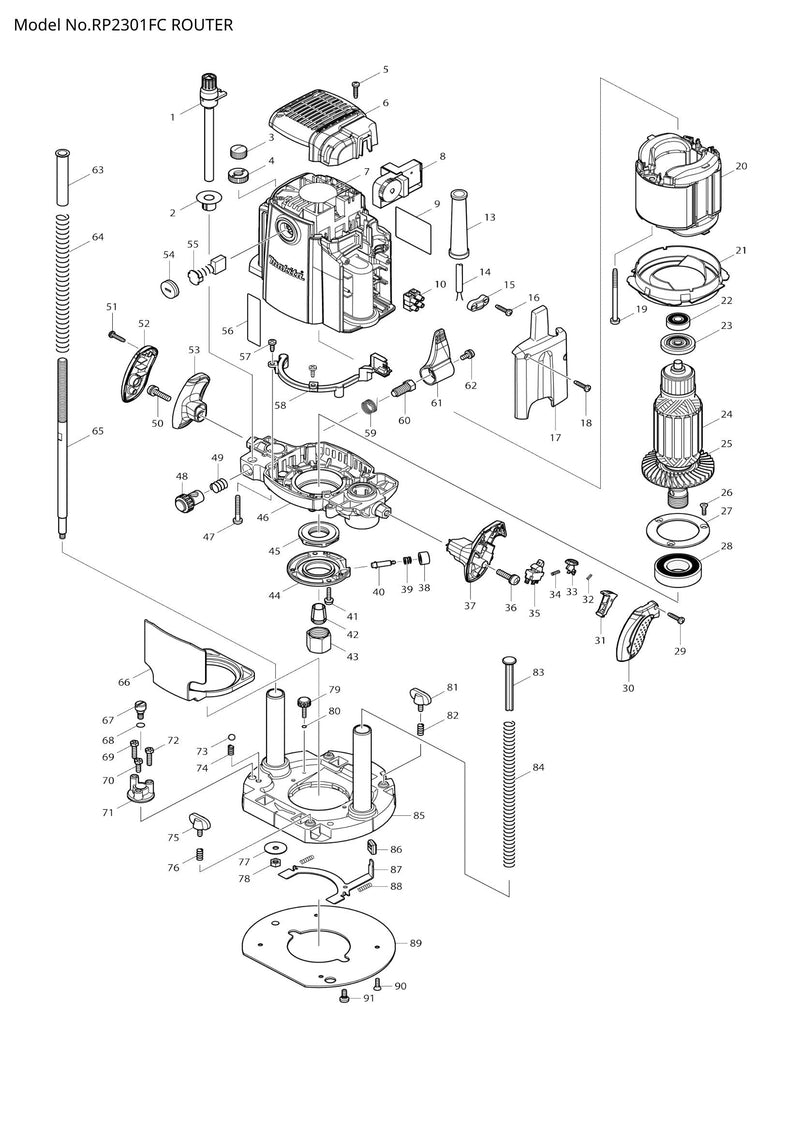 Model No.RP2301FC ROUTER

1
2
3
4
5
6
7
8
9
10
13
14
15
16
17
18
19
20
21
22
23
24
25
26
27
28
29
30
31
32
33
34
35
36
37
38
39
40
41
42
43
44
45
46
47
48
49
50
51
52
53
54
55
56
57
58
59
60
61
62
63
64
65
66
67
68
69
70
71
72
73
74
75
76
77
78
79
80
81
82
83
84
85
86
87
88
89
90
91
makita