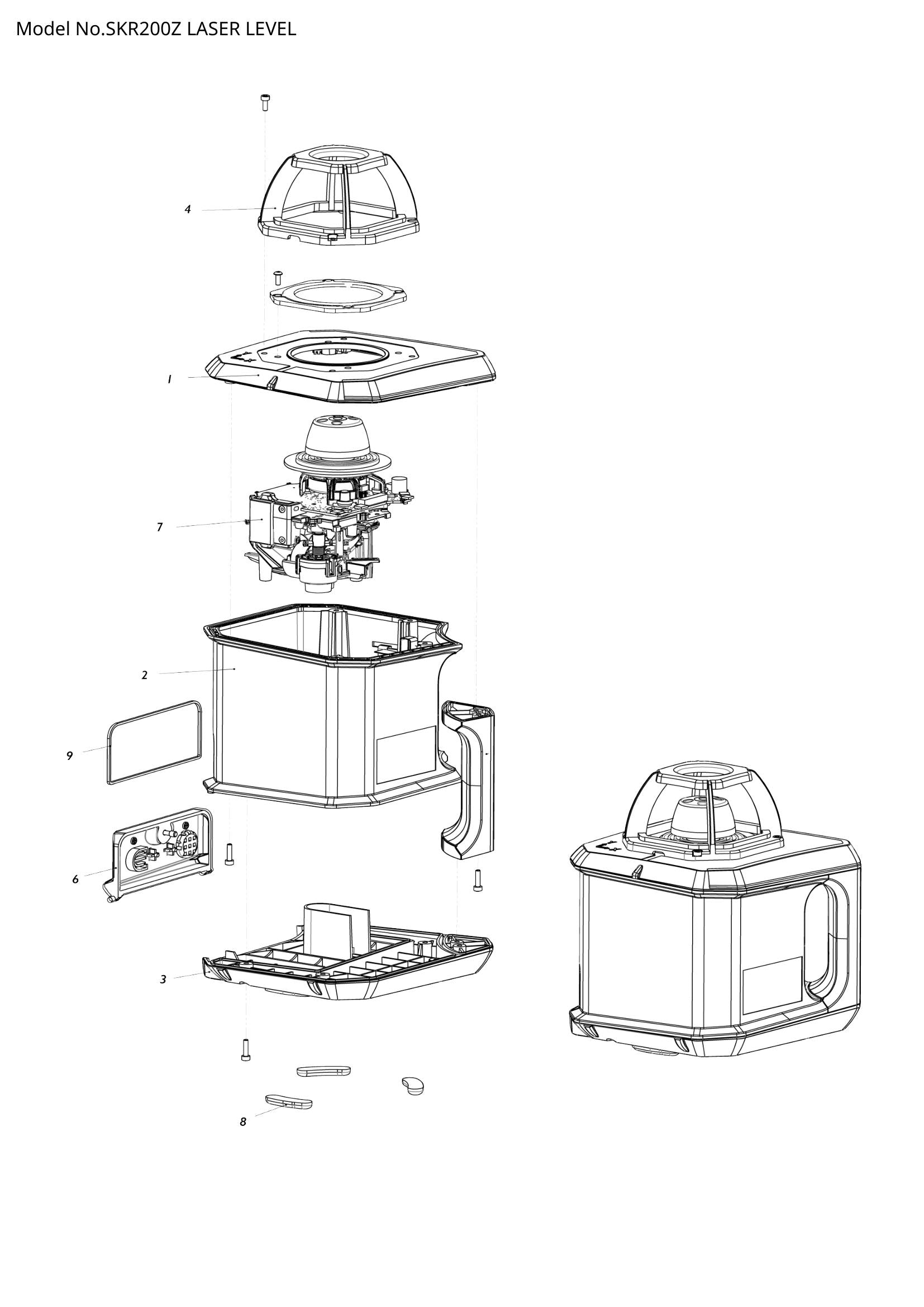 Model No.SKR200Z LASER LEVEL

4

1

7

2

9

6

3

8