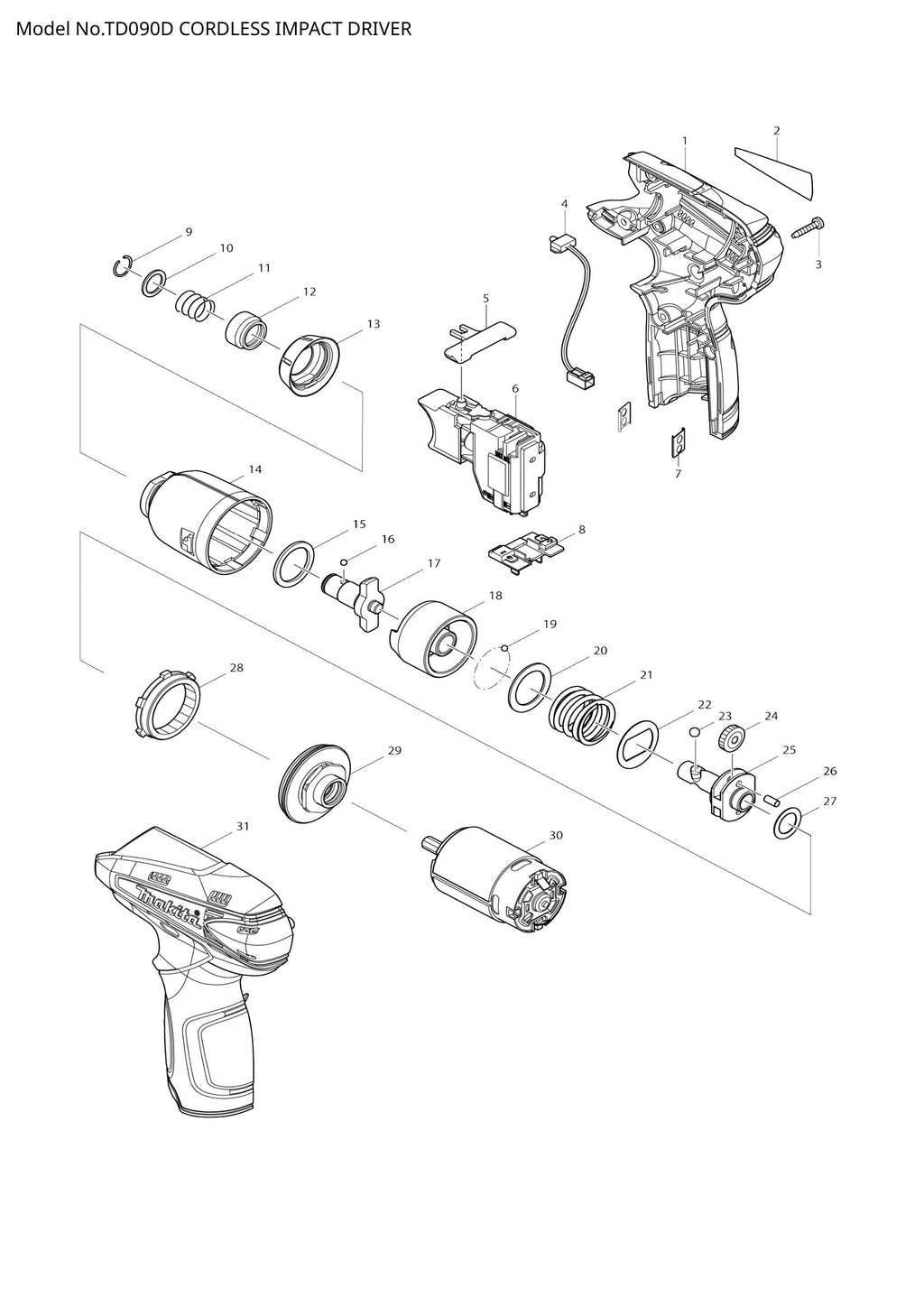 Model No.TD090D CORDLESS IMPACT DRIVER

1
2
3
4
5
6
7
8
9
10
11
12
13
14
15
16
17
18
19
20
21
22
23
24
25
26
27
28
29
30
31

makita