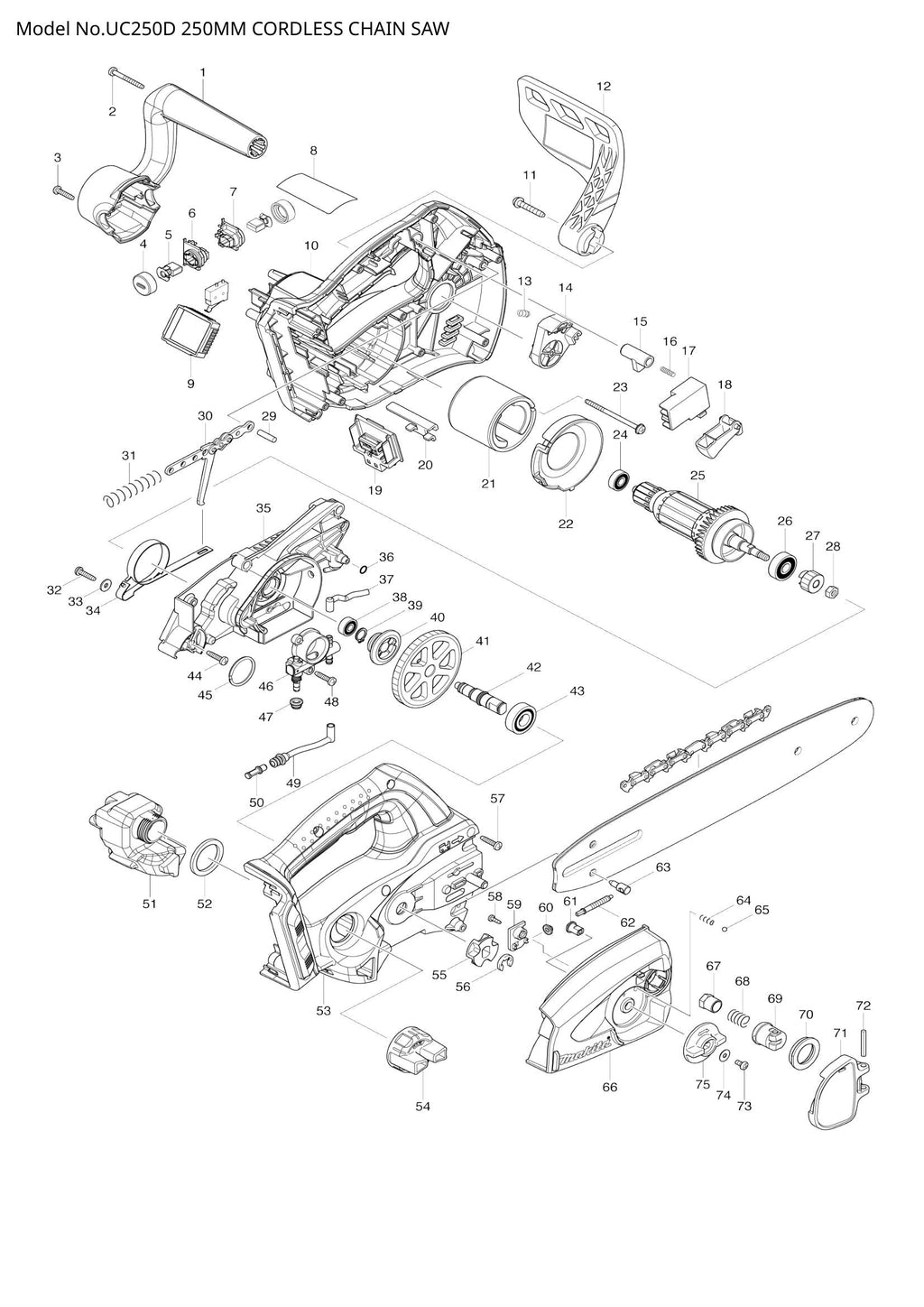 Model No.UC250D 250MM CORDLESS CHAIN SAW

1
2
3
4
5
6
7
8
9
10
11
12
13
14
15
16
17
18
19
20
21
22
23
24
25
26
27
28
29
30
31
32
33
34
35
36
37
38
39
40
41
42
43
44
45
46
47
48
49
50
51
52
53
54
55
56
57
58
59
60
61
62
63
64
65
66
67
68
69
70
71
72
73
74
75

makita