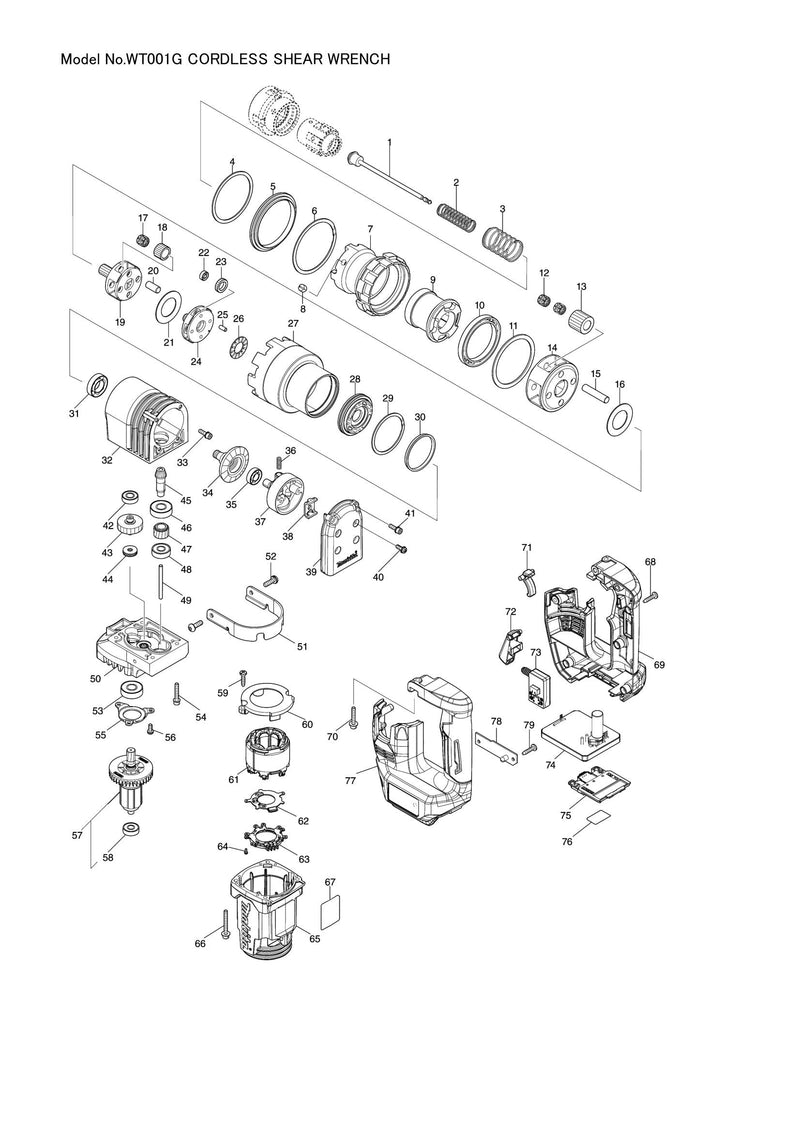 Model No.WT001G CORDLESS SHEAR WRENCH

1
2
3
4
5
6
7
8
9
10
11
12
13
14
15
16
17
18
19
20
21
22
23
24
25
26
27
28
29
30
31
32
33
34
35
36
37
38
39
40
41
42
43
44
45
46
47
48
49
50
51
52
53
54
55
56
57
58
59
60
61
62
63
64
65
66
67
68
69
70
71
72
73
74
75
76
77
78
79